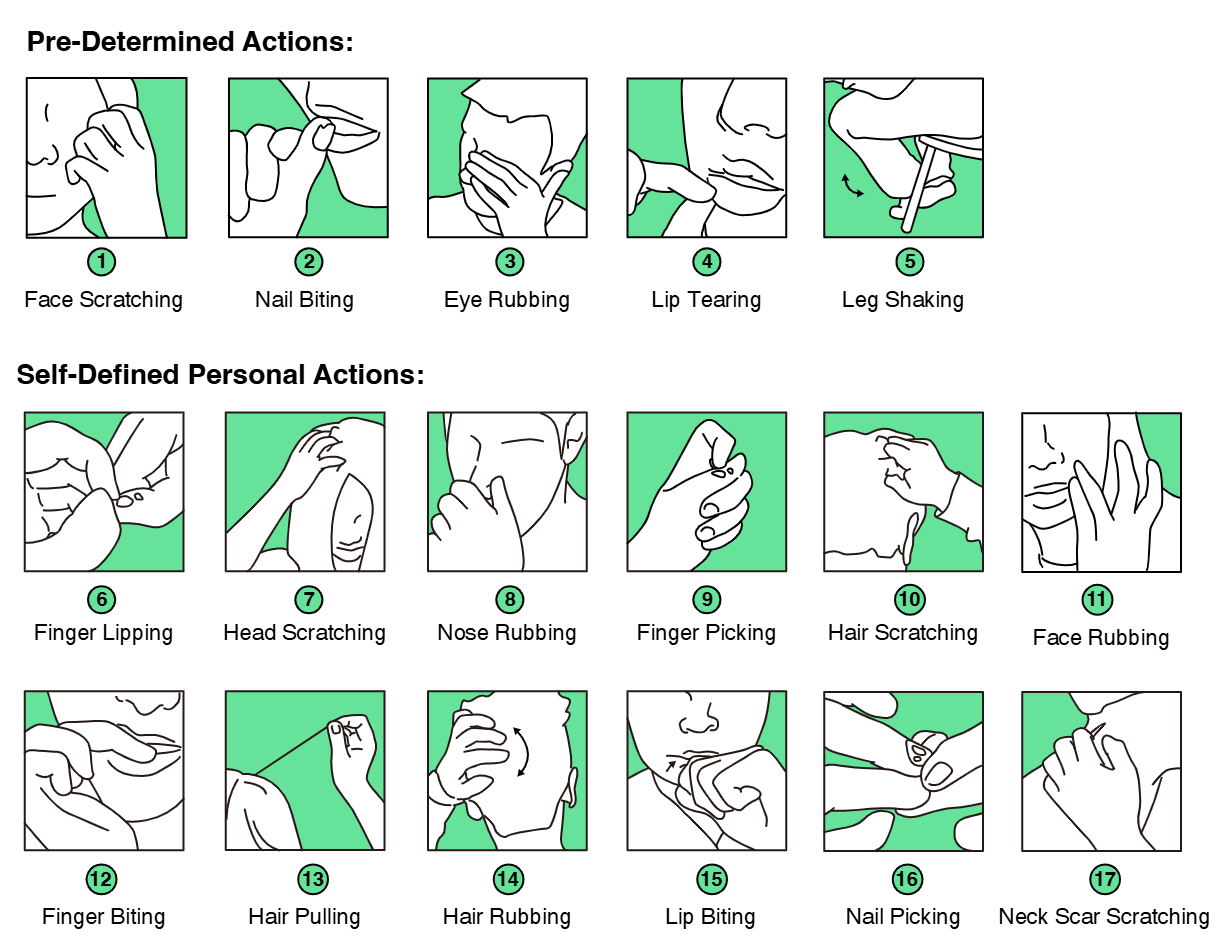 Pre-Determined Actions:

1
Face Scratching

2
Nail Biting

3
Eye Rubbing

4
Lip Tearing

5
Leg Shaking

Self-Defined Personal Actions:

6
Finger Lipping

7
Head Scratching

8
Nose Rubbing

9
Finger Picking

10
Hair Scratching

11
Face Rubbing

12
Finger Biting

13
Hair Pulling

14
Hair Rubbing

15
Lip Biting

16
Nail Picking

17
Neck Scar Scratching