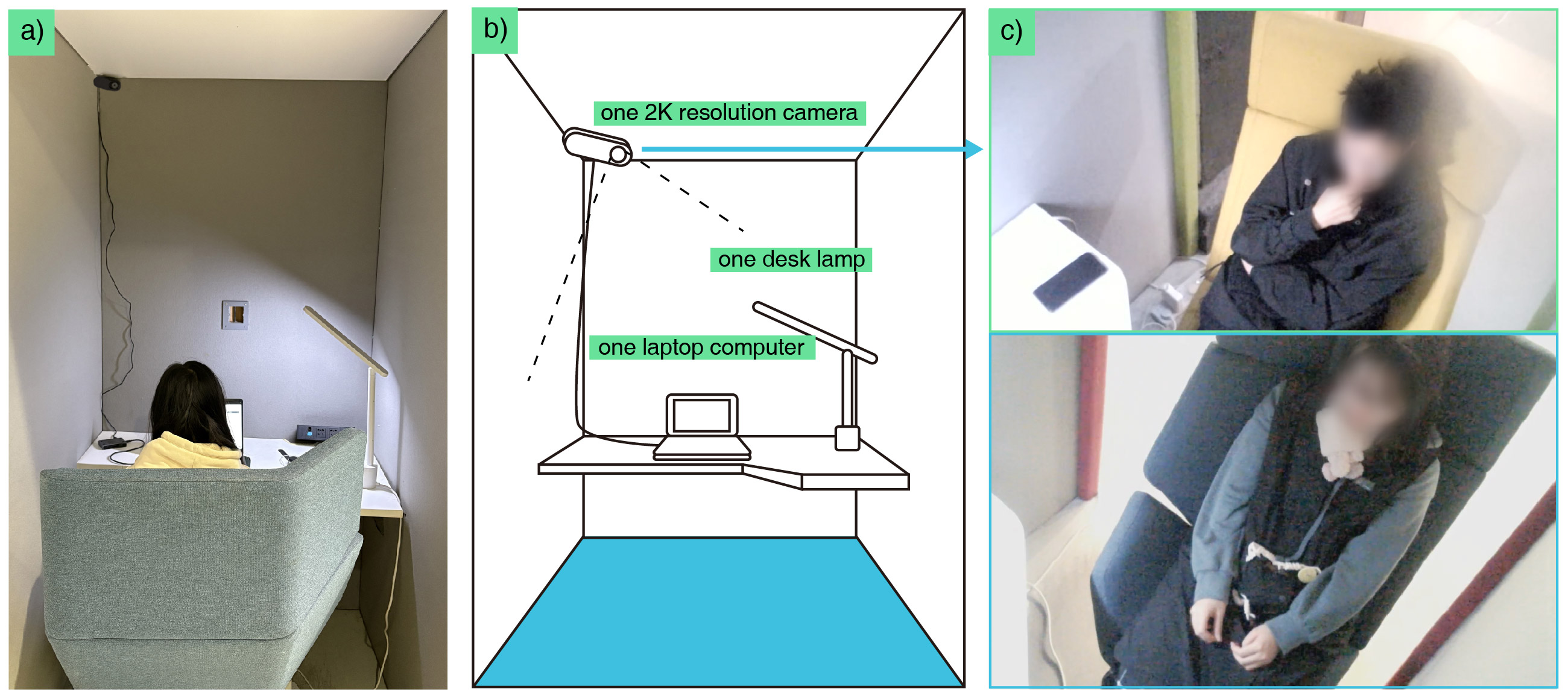 a)

b)

one 2K resolution camera

one desk lamp

one laptop computer

c)